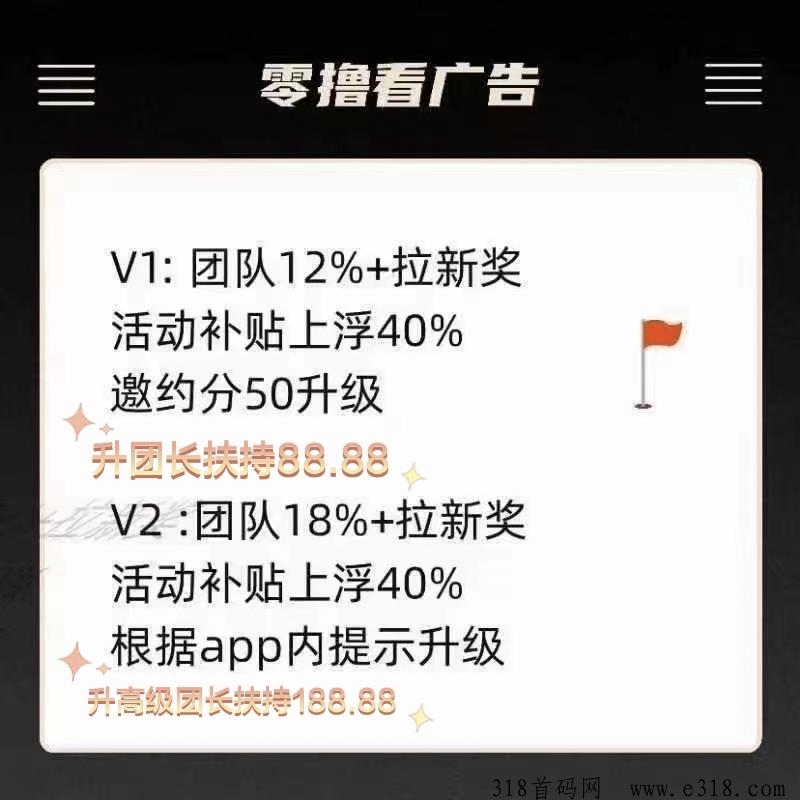 零撸看广告

V1: 团队12%+拉新奖
活动补贴上浮40%
邀约分50升级

升团长扶持88.88

V2 :团队18%+拉新奖
活动补贴上浮40%
根据app内提示升级

升高级团长扶持188.88

318首码网 www.e318.com