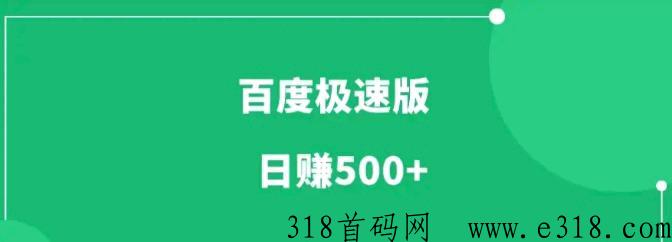 百度极速版

日赚500+

318首码网 www.e318.com